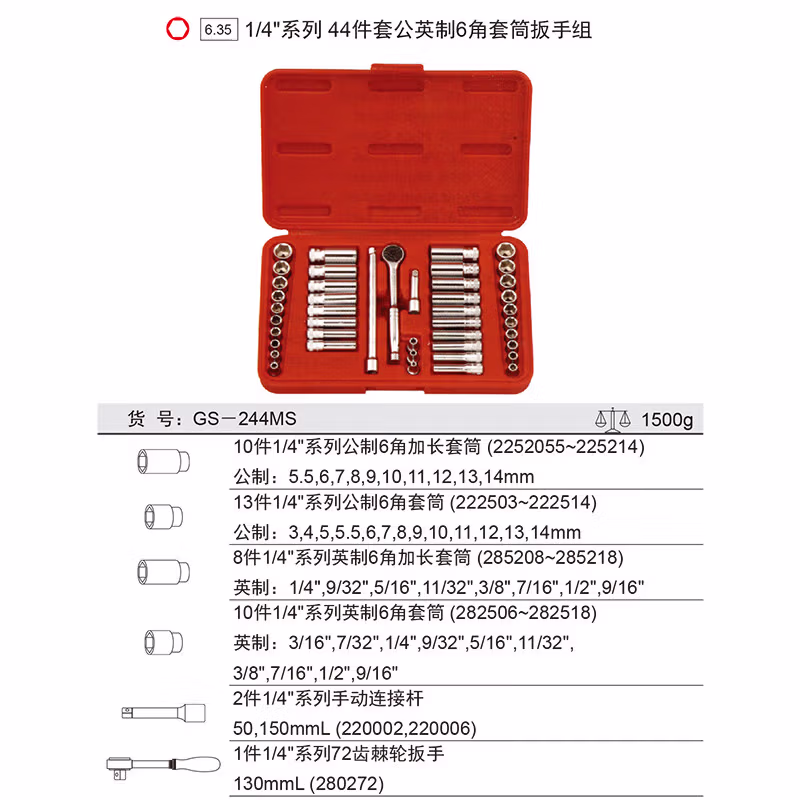 6.35 1/4"系列 44件套公英制6角套筒扳手组

货 号：GS－244MS

1500g

10件1/4"系列公制6角加长套筒 (2252055~225214)

公制：5.5,6,7,8,9,10,11,12,13,14mm

13件1/4"系列公制6角套筒 (222503~222514)

公制：3,4,5,5.5,6,7,8,9,10,11,12,13,14mm

8件1/4"系列英制6角加长套筒 (285208~285218)

英制：1/4",9/32",5/16",11/32",3/8",7/16",1/2",9/16"

10件1/4"系列英制6角套筒 (282506~282518)

英制：3/16",7/32",1/4",9/32",5/16",11/32",
3/8",7/16",1/2",9/16"

2件1/4"系列手动连接杆

50,150mmL (220002,220006)

1件1/4"系列72齿棘轮扳手

130mmL (280272)