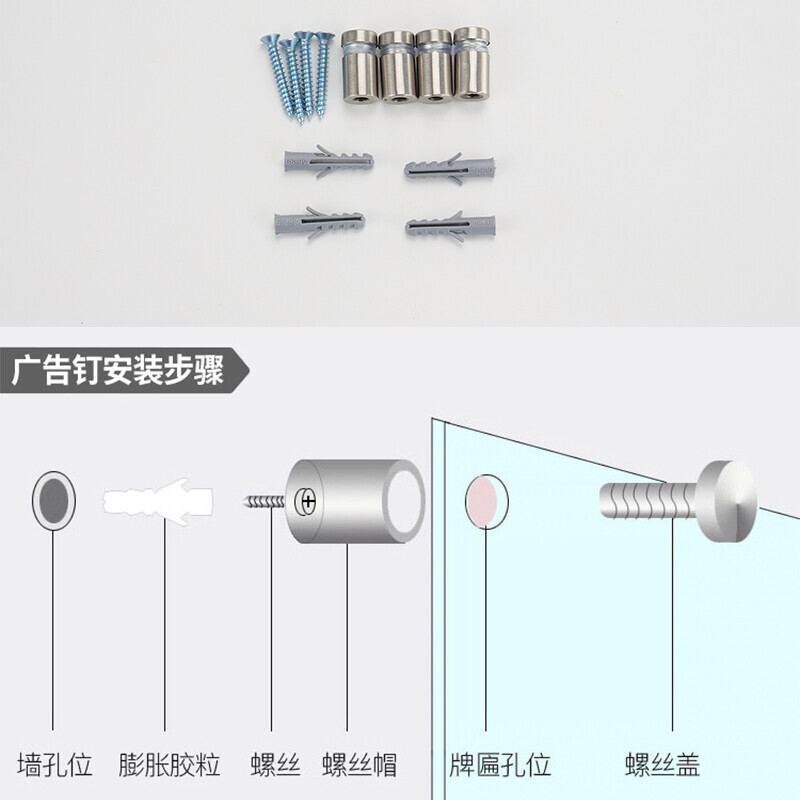 广告钉安装步骤

墙孔位 膨胀胶粒 螺丝 螺丝帽 牌匾孔位 螺丝盖