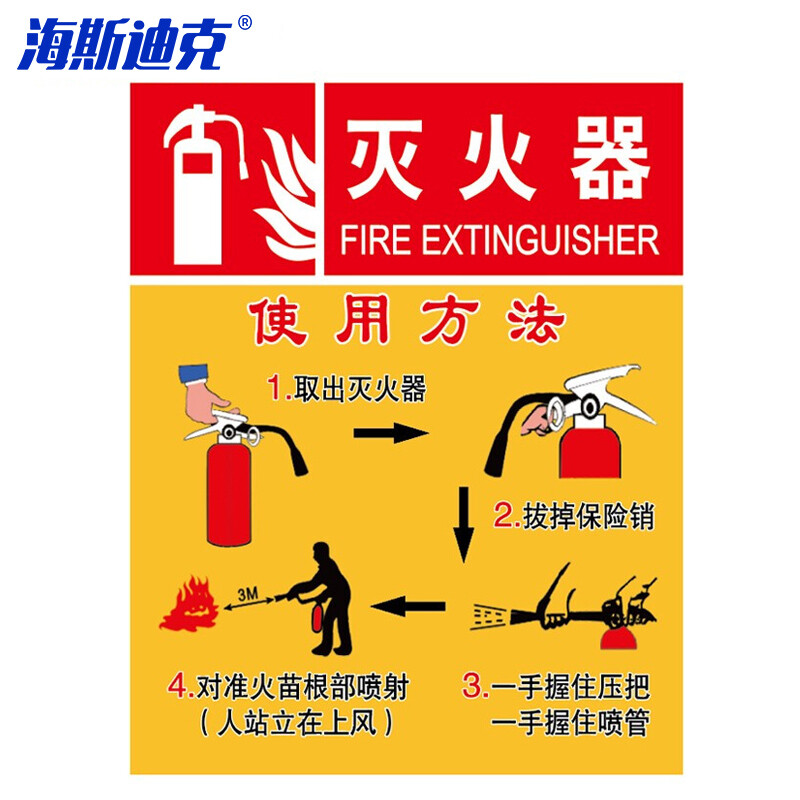 海斯迪克®

灭火器
FIRE EXTINGUISHER

使用方法

1.取出灭火器

2.拔掉保险销

3M

4.对准火苗根部喷射
（人站立在上风）

3.一手握住压把
一手握住喷管