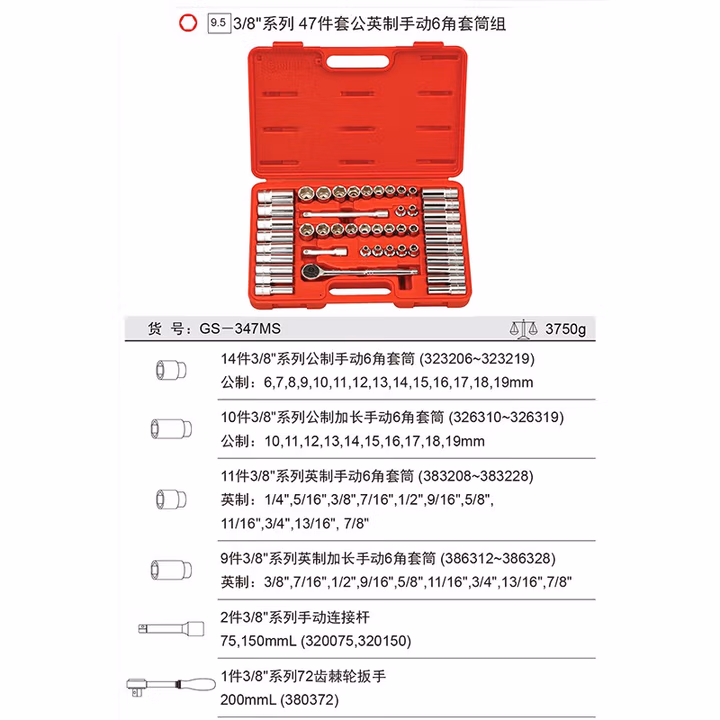 9.5 3/8"系列 47件套公英制手动6角套筒组

货 号：GS－347MS

3750g

14件3/8"系列公制手动6角套筒 (323206~323219)
公制：6,7,8,9,10,11,12,13,14,15,16,17,18,19mm

10件3/8"系列公制加长手动6角套筒 (326310~326319)
公制：10,11,12,13,14,15,16,17,18,19mm

11件3/8"系列英制手动6角套筒 (383208~383228)
英制：1/4",5/16",3/8",7/16",1/2",9/16",5/8", 11/16",3/4",13/16", 7/8"

9件3/8"系列英制加长手动6角套筒 (386312~386328)
英制：3/8",7/16",1/2",9/16",5/8",11/16",3/4",13/16",7/8"

2件3/8"系列手动连接杆
75,150mmL (320075,320150)

1件3/8"系列72齿棘轮扳手
200mmL (380372)