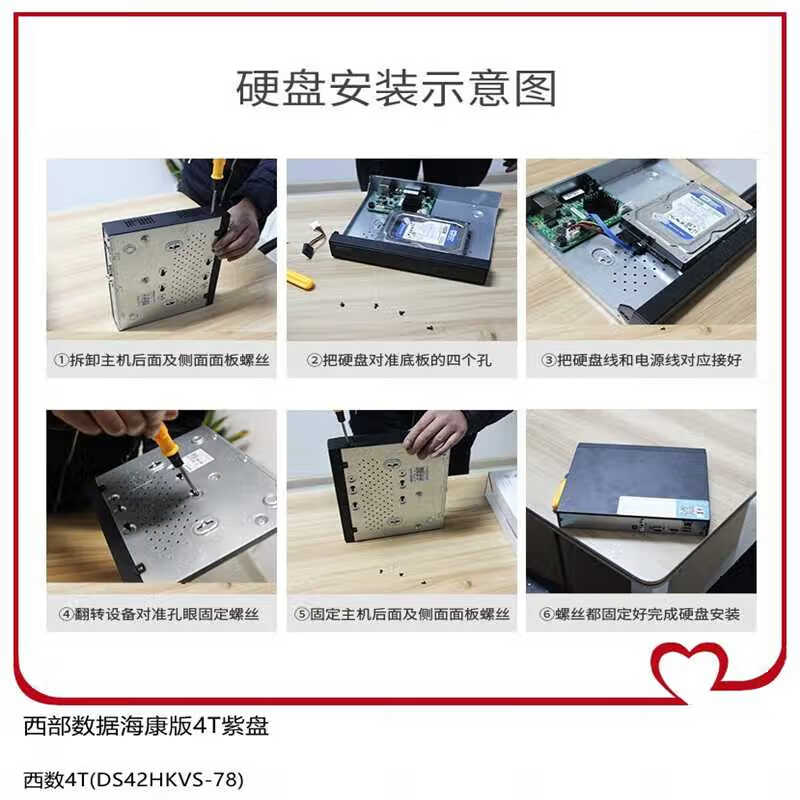 硬盘安装示意图

①拆卸主机后面及侧面面板螺丝

②把硬盘对准底板的四个孔

③把硬盘线和电源线对应接好

④翻转设备对准孔眼固定螺丝

⑤固定主机后面及侧面面板螺丝

⑥螺丝都固定好完成硬盘安装

西部数据海康版4T紫盘

西数4T(DS42HKVS-78)